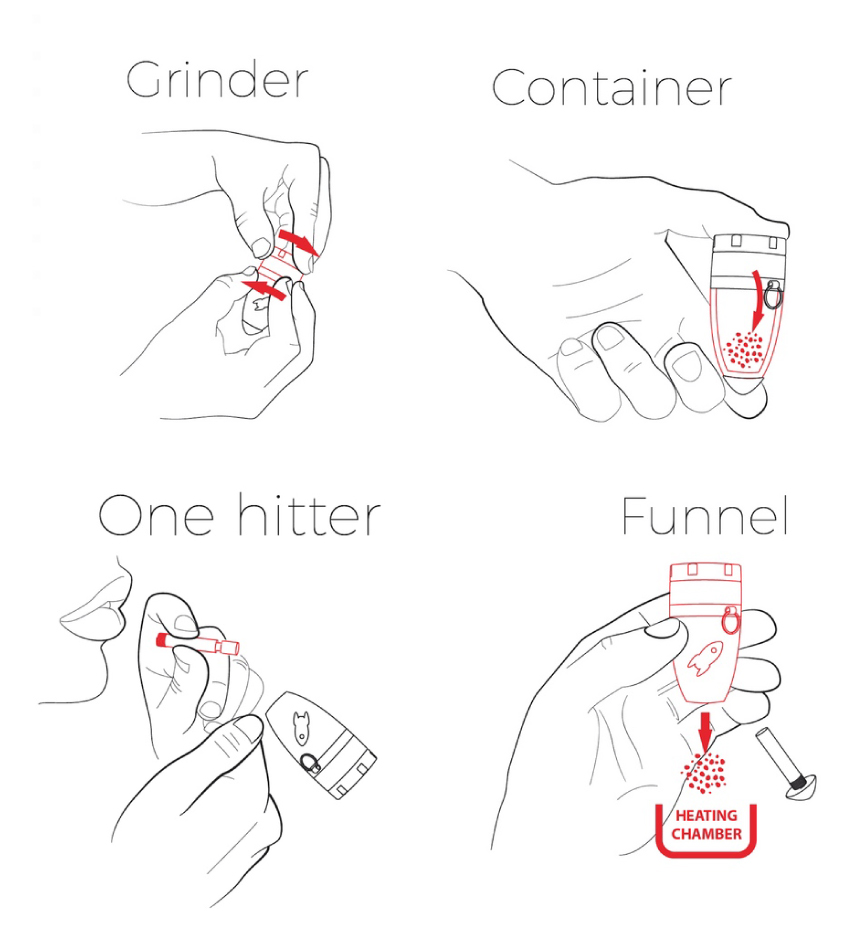 Grinder

Container

One hitter

Funnel

HEATING CHAMBER